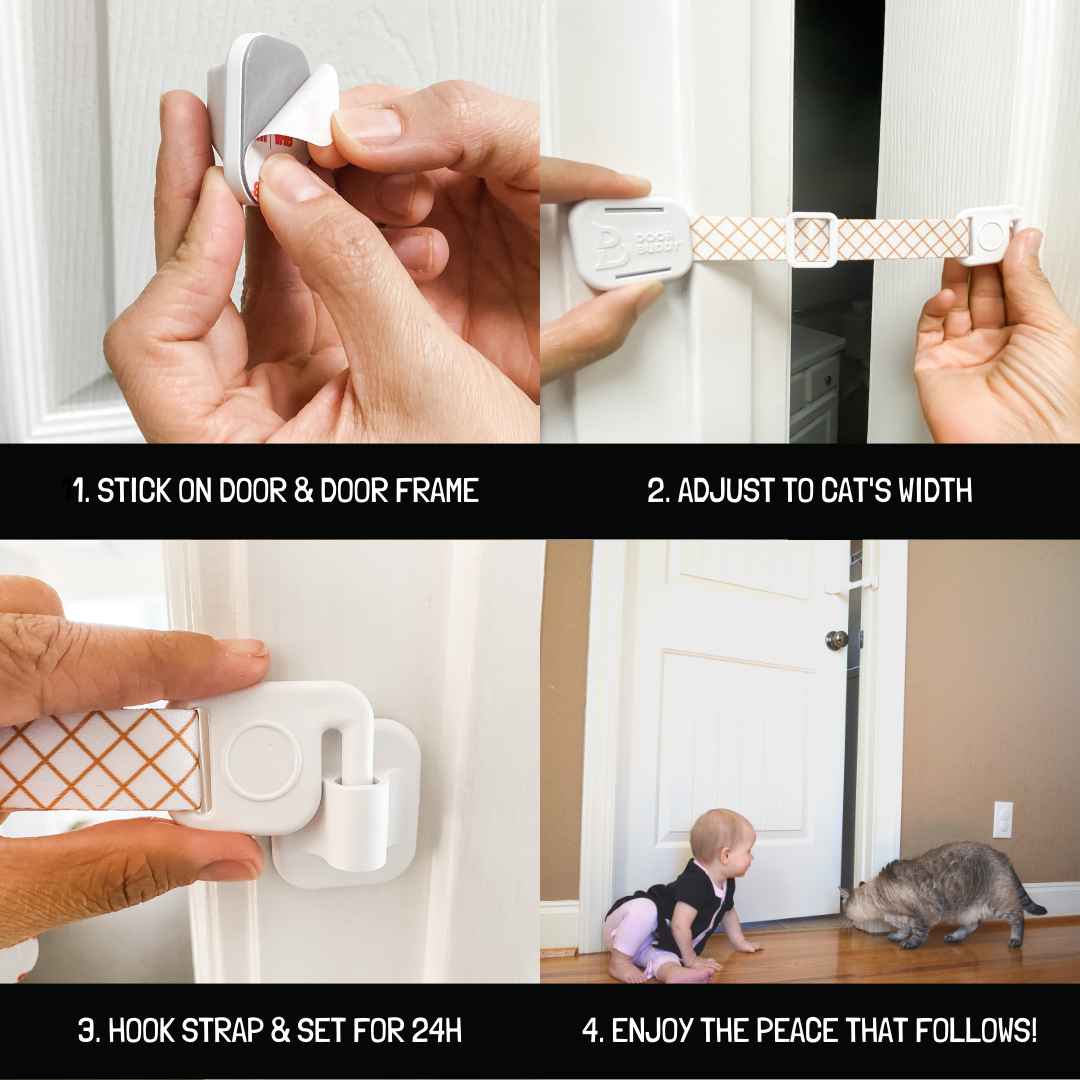 DOOR BUDDY

1. STICK ON DOOR & DOOR FRAME

2. ADJUST TO CAT'S WIDTH

3. HOOK STRAP & SET FOR 24H

4. ENJOY THE PEACE THAT FOLLOWS!